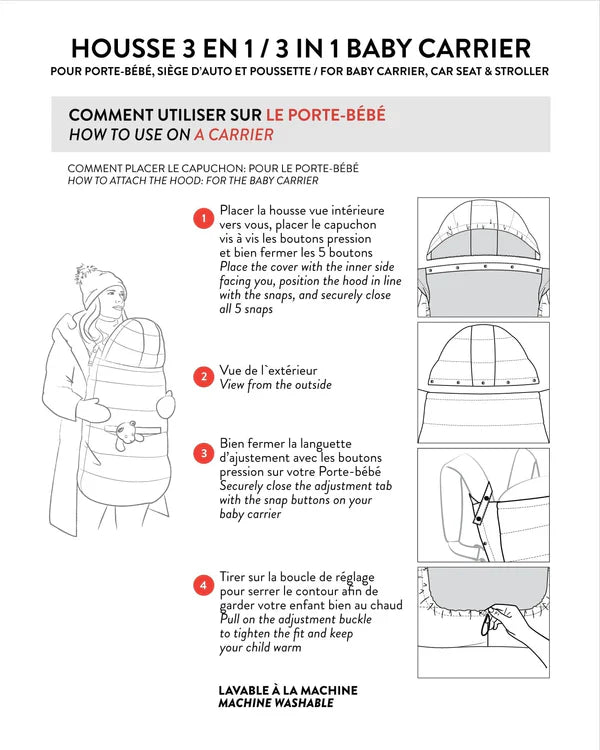 HOUSSE 3 EN 1 / 3 IN 1 BABY CARRIER
POUR PORTE-BÉBÉ, SIÈGE D'AUTO ET POUSSETTE / FOR BABY CARRIER, CAR SEAT & STROLLER

COMMENT UTILISER SUR LE PORTE-BÉBÉ
HOW TO USE ON A CARRIER

COMMENT PLACER LE CAPUCHON: POUR LE PORTE-BÉBÉ
HOW TO ATTACH THE HOOD: FOR THE BABY CARRIER

1 Placer la housse vue intérieure vers vous, placer le capuchon vis à vis les boutons pression et bien fermer les 5 boutons
Place the cover with the inner side facing you, position the hood in line with the snaps, and securely close all 5 snaps

2 Vue de l`extérieur
View from the outside

3 Bien fermer la languette d'ajustement avec les boutons pression sur votre Porte-bébé
Securely close the adjustment tab with the snap buttons on your baby carrier

4 Tirer sur la boucle de réglage pour serrer le contour afin de garder votre enfant bien au chaud
Pull on the adjustment buckle to tighten the fit and keep your child warm

LAVABLE À LA MACHINE
MACHINE WASHABLE